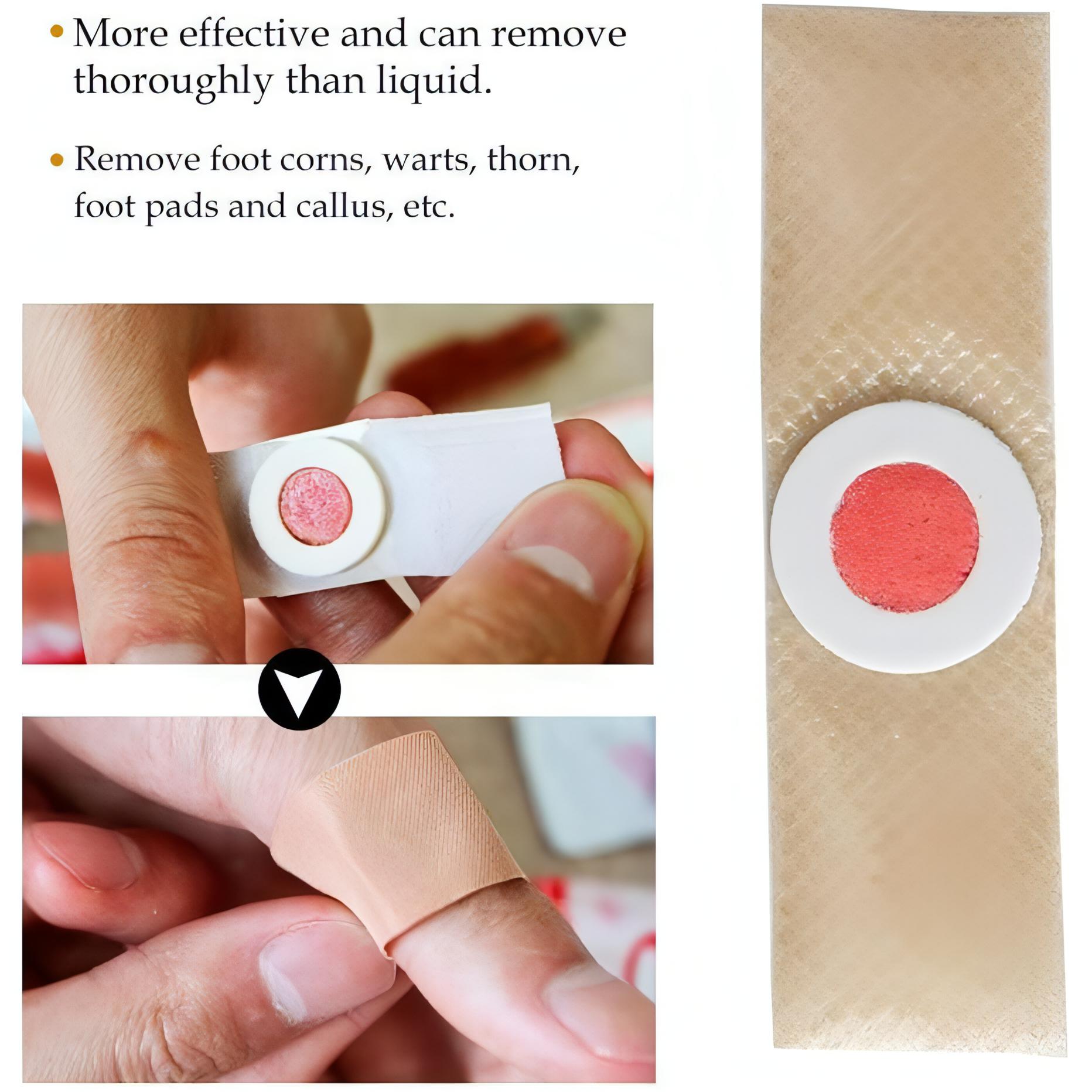 • More effective and can remove thoroughly than liquid.

• Remove foot corns, warts, thorn, foot pads and callus, etc.