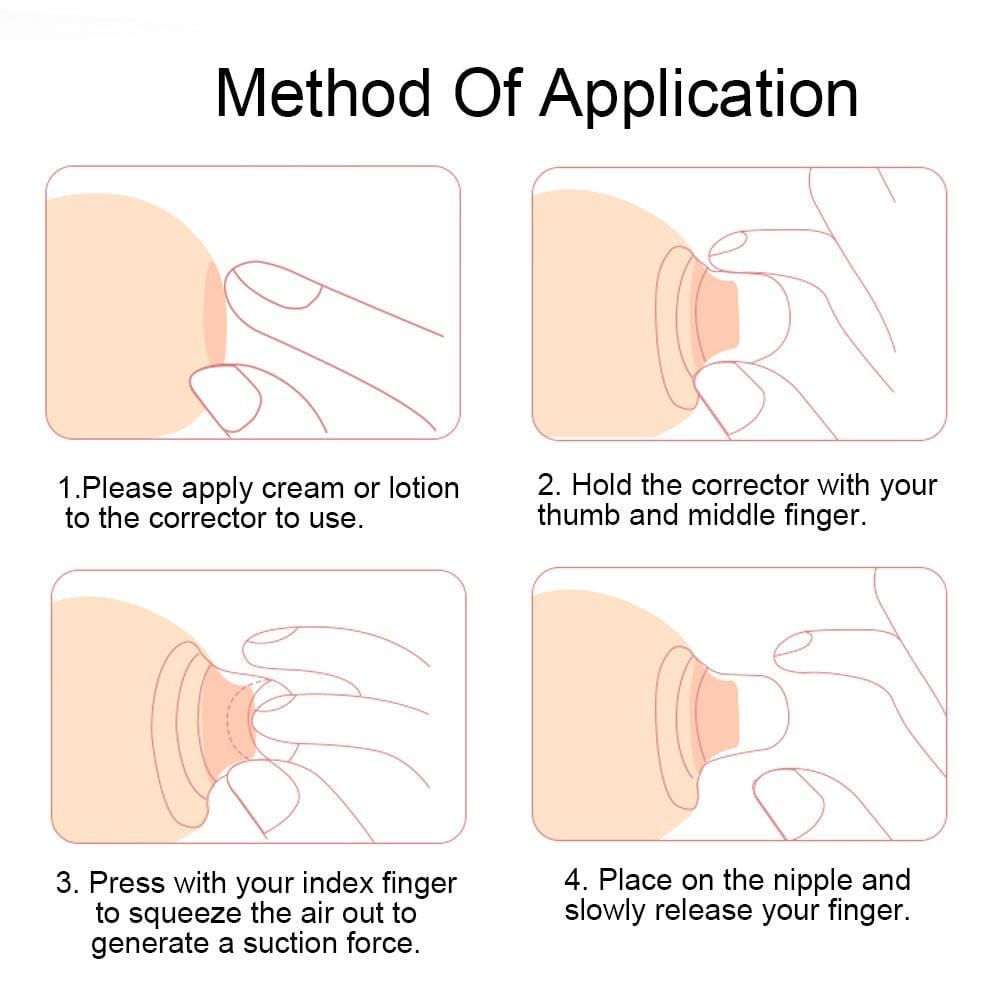 Method Of Application

1.Please apply cream or lotion to the corrector to use.

2. Hold the corrector with your thumb and middle finger.

3. Press with your index finger to squeeze the air out to generate a suction force.

4. Place on the nipple and slowly release your finger.