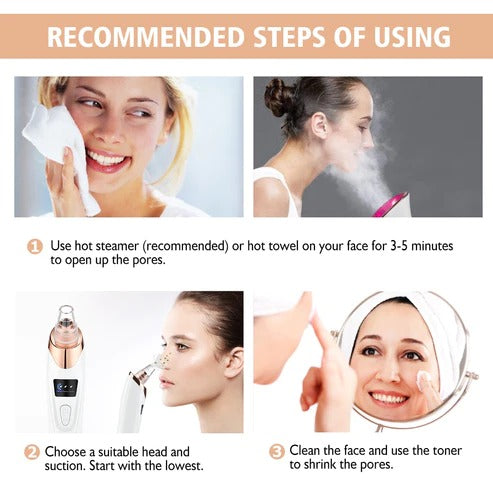 RECOMMENDED STEPS OF USING

1 Use hot steamer (recommended) or hot towel on your face for 3-5 minutes to open up the pores.

2 Choose a suitable head and suction. Start with the lowest.

3 Clean the face and use the toner to shrink the pores.